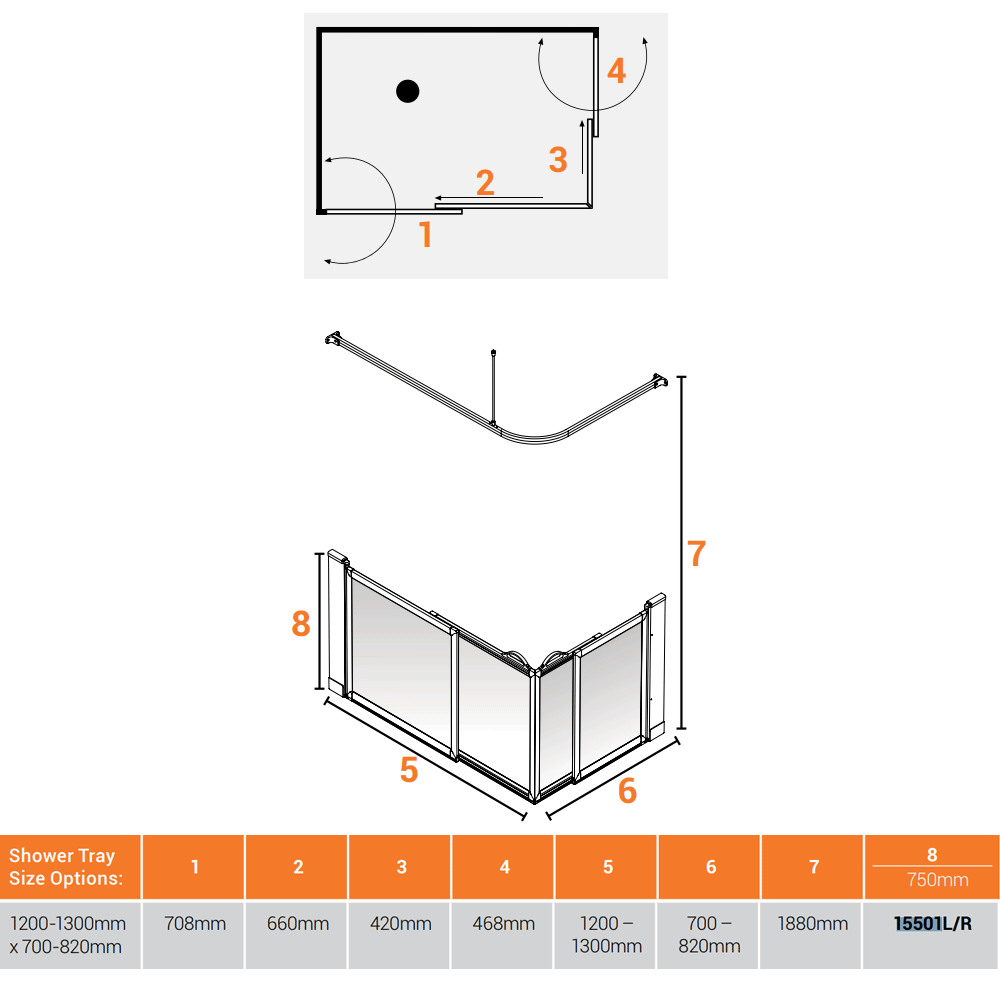 4

3

2

1

7

8

5

6

| Shower Tray Size Options: | 1 | 2 | 3 | 4 | 5 | 6 | 7 | 8 750mm |
|---|---|---|---|---|---|---|---|---|
| 1200-1300mm x 700-820mm | 708mm | 660mm | 420mm | 468mm | 1200 – 1300mm | 700 – 820mm | 1880mm | 15501L/R |